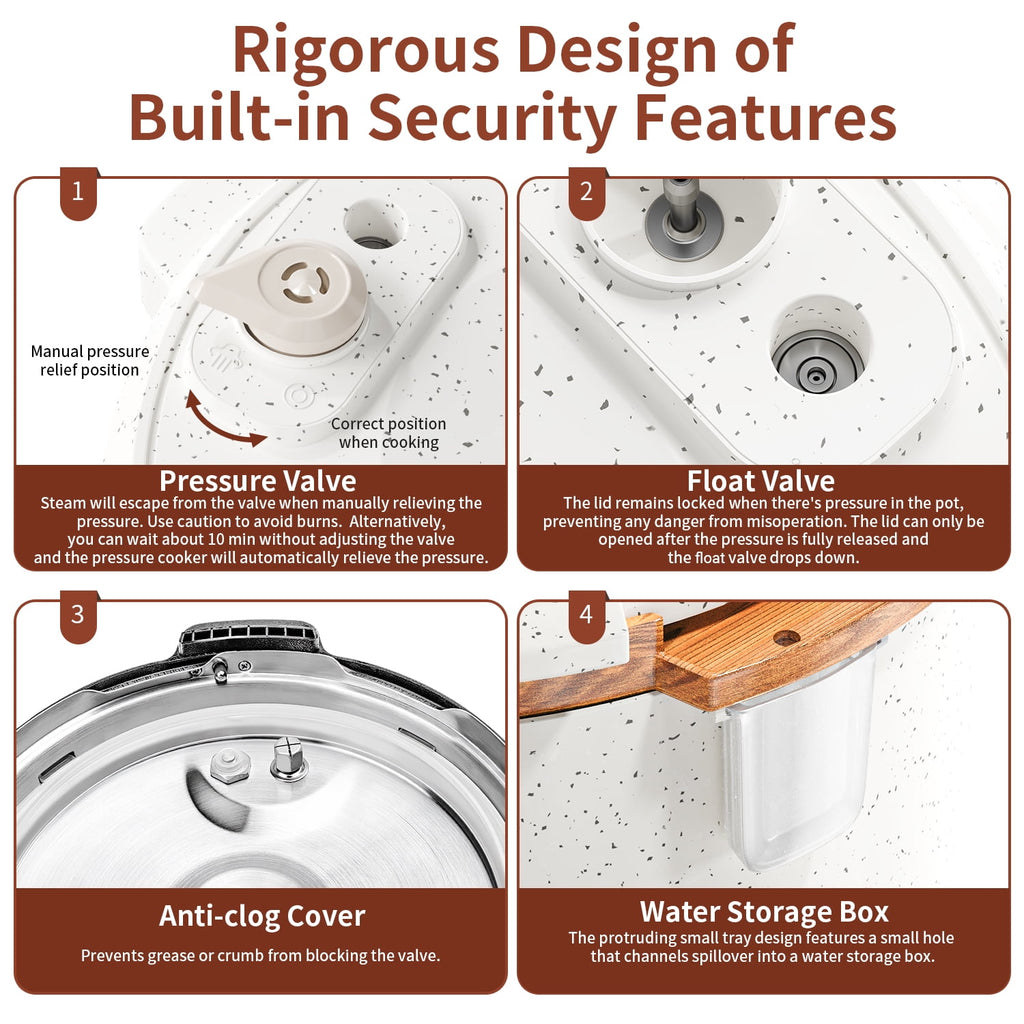 Rigorous Design of Built-in Security Features

1

Manual pressure relief position

Correct position when cooking

Pressure Valve

Steam will escape from the valve when manually relieving the pressure. Use caution to avoid burns. Alternatively, you can wait about 10 min without adjusting the valve and the pressure cooker will automatically relieve the pressure.

2

Float Valve

The lid remains locked when there's pressure in the pot, preventing any danger from misoperation. The lid can only be opened after the pressure is fully released and the float valve drops down.

3

Anti-clog Cover

Prevents grease or crumb from blocking the valve.

4

Water Storage Box

The protruding small tray design features a small hole that channels spillover into a water storage box.